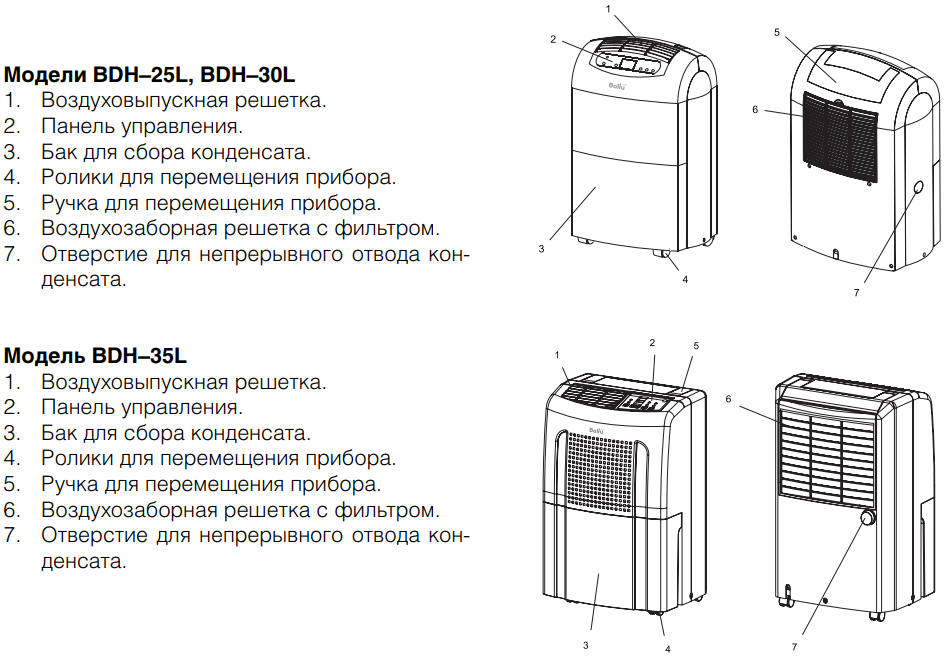 Модели BDH–25L, BDH–30L
1. Воздуховыпускная решетка.
2. Панель управления.
3. Бак для сбора конденсата.
4. Ролики для перемещения прибора.
5. Ручка для перемещения прибора.
6. Воздухозаборная решетка с фильтром.
7. Отверстие для непрерывного отвода конденсата.

1
2
Ballu
3
4
5
6
7

Модель BDH–35L
1. Воздуховыпускная решетка.
2. Панель управления.
3. Бак для сбора конденсата.
4. Ролики для перемещения прибора.
5. Ручка для перемещения прибора.
6. Воздухозаборная решетка с фильтром.
7. Отверстие для непрерывного отвода конденсата.

1
2
5
Ballu
3
4
6
7