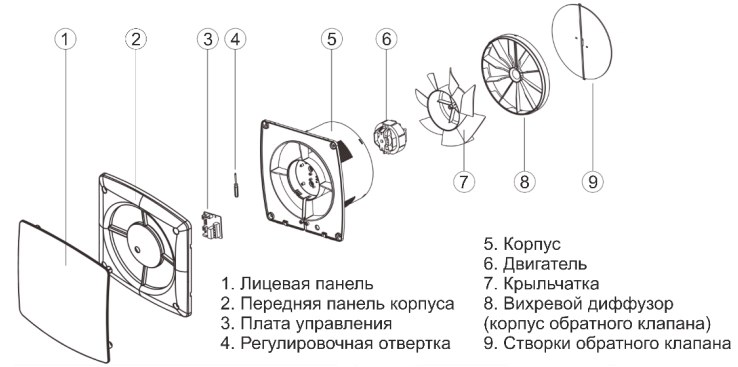 1
2
3
4
5
6
7
8
9

1. Лицевая панель
2. Передняя панель корпуса
3. Плата управления
4. Регулировочная отвертка

5. Корпус
6. Двигатель
7. Крыльчатка
8. Вихревой диффузор (корпус обратного клапана)
9. Створки обратного клапана