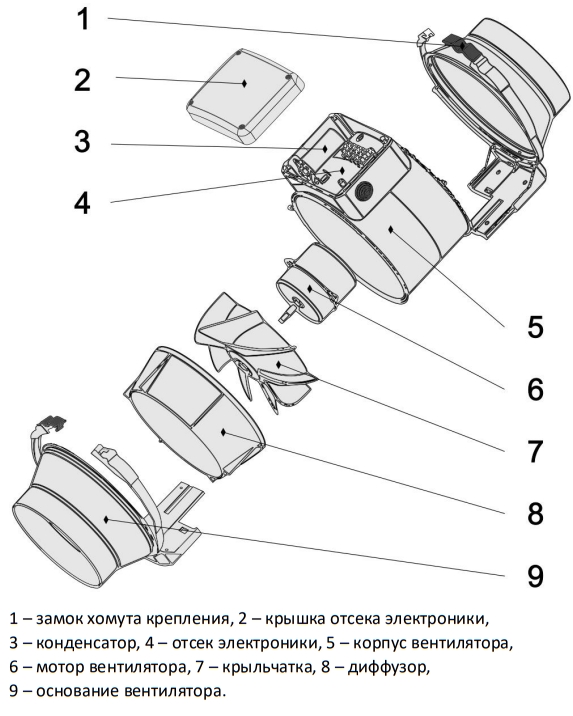 1
2
3
4
5
6
7
8
9

1 – замок хомута крепления, 2 – крышка отсека электроники,
3 – конденсатор, 4 – отсек электроники, 5 – корпус вентилятора,
6 – мотор вентилятора, 7 – крыльчатка, 8 – диффузор,
9 – основание вентилятора.