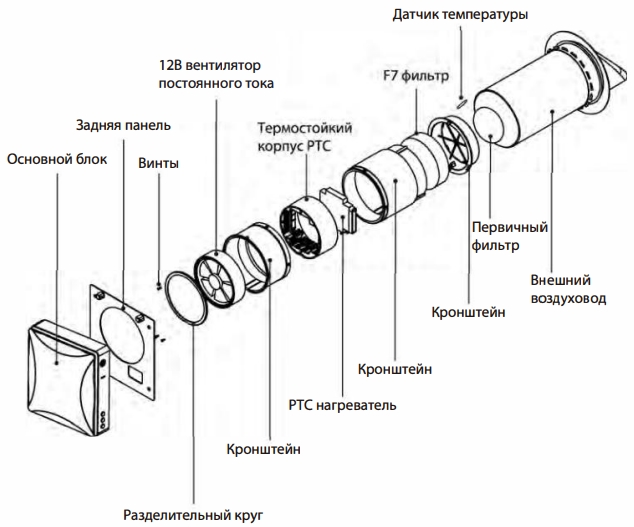 Датчик температуры

12В вентилятор постоянного тока

F7 фильтр

Задняя панель

Термостойкий корпус PTC

Основной блок

Винты

Первичный фильтр

Внешний воздуховод

Кронштейн

Кронштейн

PTC нагреватель

Кронштейн

Разделительный круг